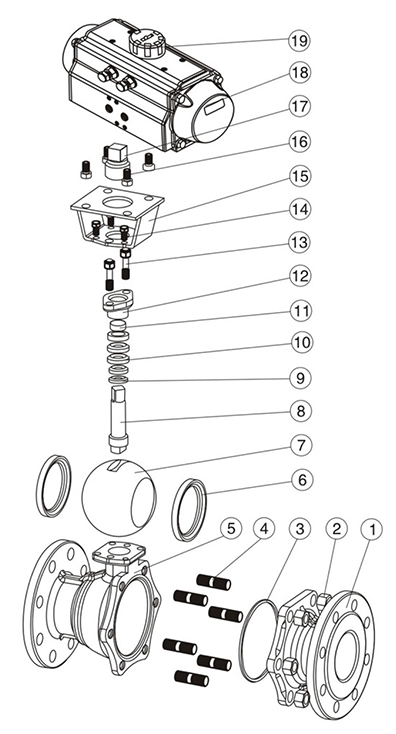 19
18
17
16
15
14
13
12
11
10
9
8
7
6
5
4
3
2
1